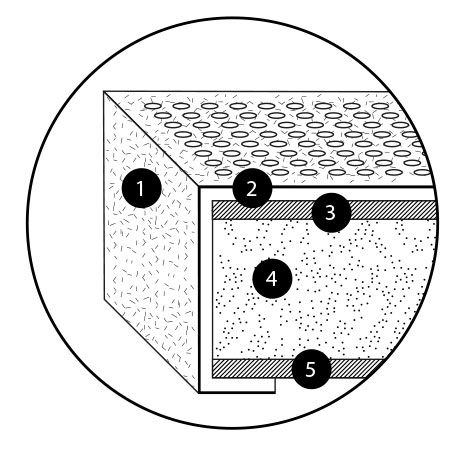 1
2
3
4
5