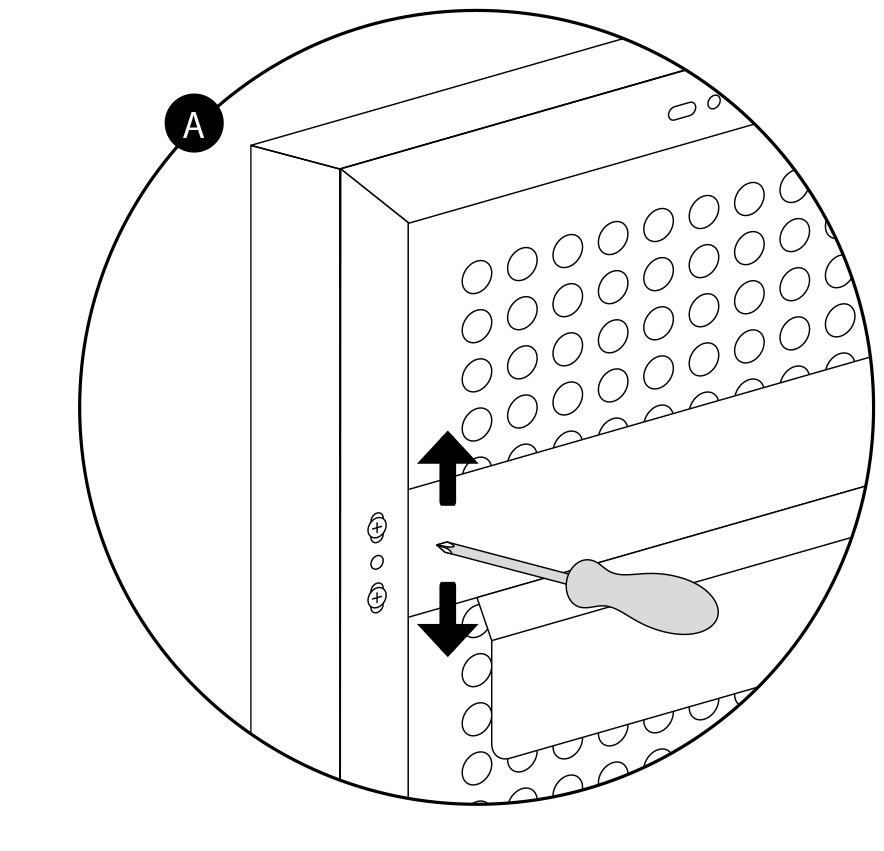 A