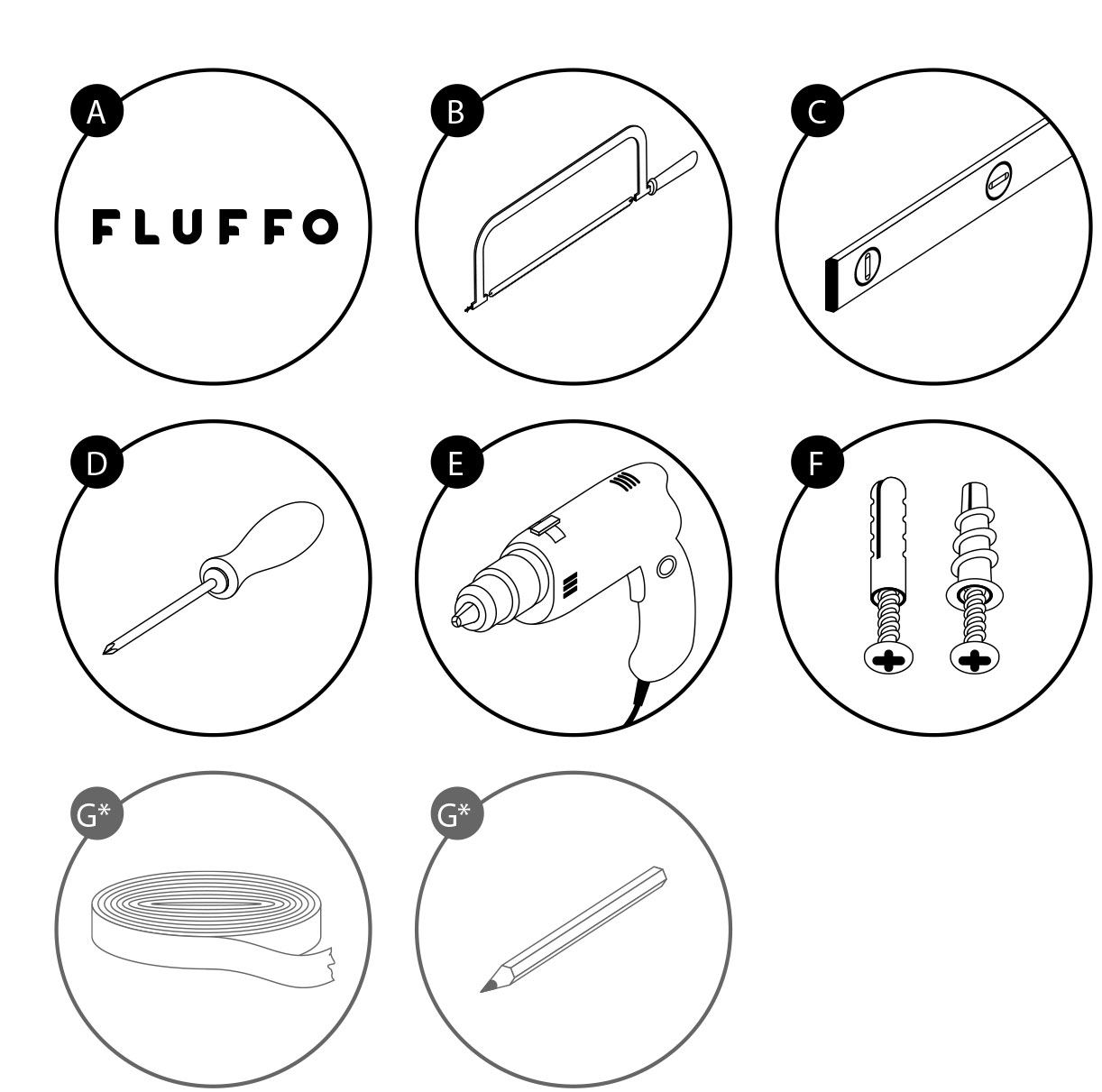 A

FLUFFO

B

C

D

E

F

G*

G*