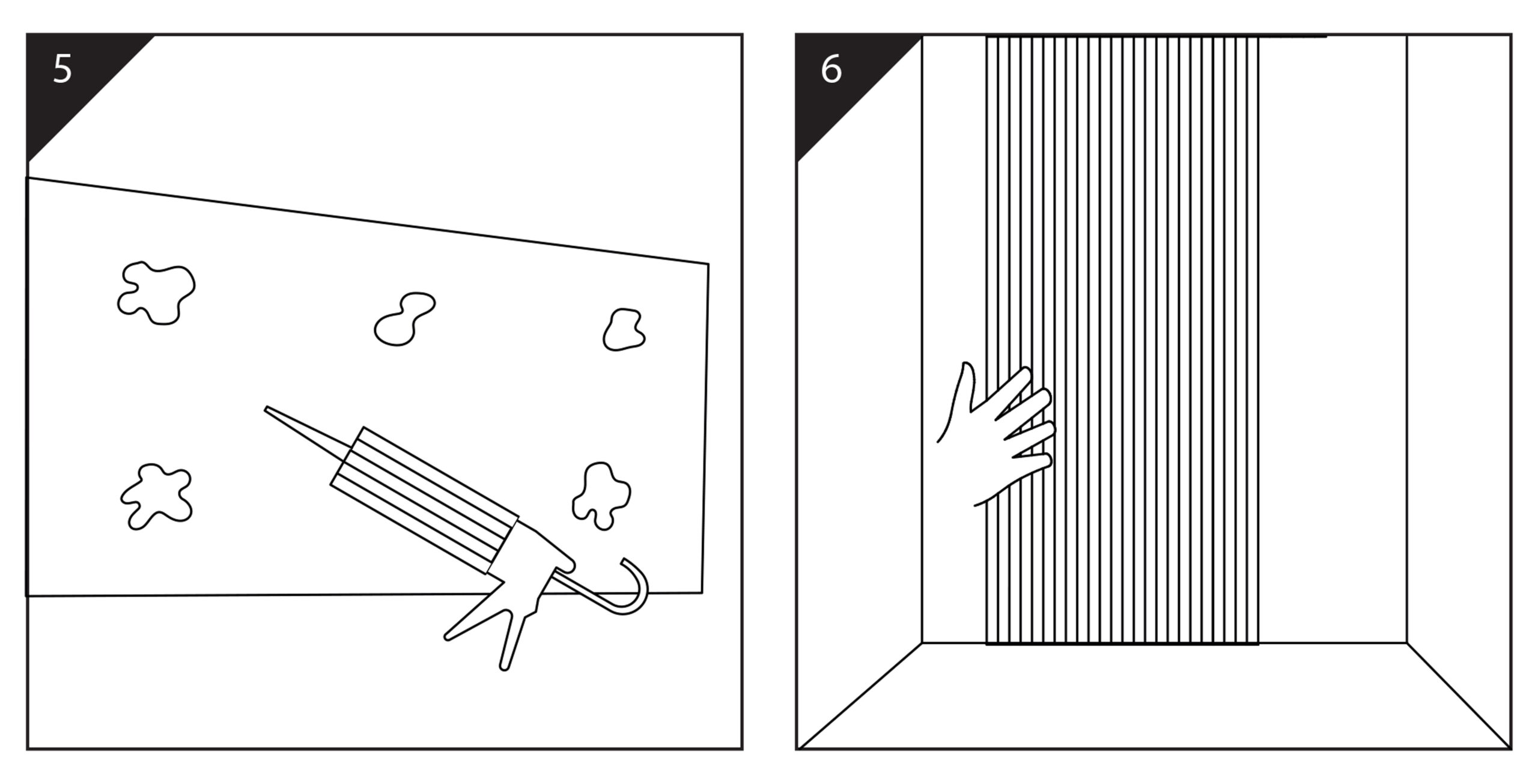 5

6